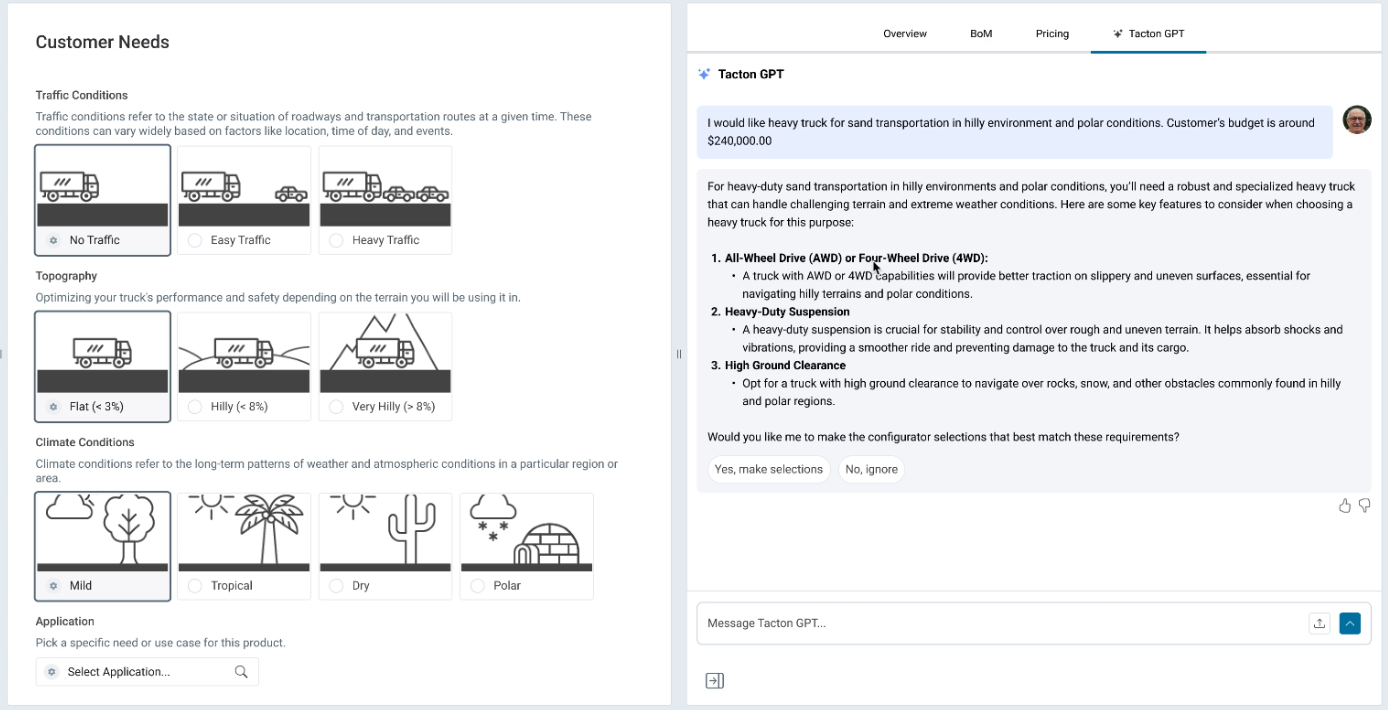 Customer Needs

Traffic Conditions
Traffic conditions refer to the state or situation of roadways and transportation routes at a given time. These conditions can vary widely based on factors like location, time of day, and events.

No Traffic
Easy Traffic
Heavy Traffic

Topography
Optimizing your truck's performance and safety depending on the terrain you will be using it in.

Flat (< 3%)
Hilly (< 8%)
Very Hilly (> 8%)

Climate Conditions
Climate conditions refer to the long-term patterns of weather and atmospheric conditions in a particular region or area.

Mild
Tropical
Dry
Polar

Application
Pick a specific need or use case for this product.

Select Application...

Overview
BoM
Pricing
Tacton GPT

Tacton GPT

I would like heavy truck for sand transportation in hilly environment and polar conditions. Customer's budget is around $240,000.00

For heavy-duty sand transportation in hilly environments and polar conditions, you'll need a robust and specialized heavy truck that can handle challenging terrain and extreme weather conditions. Here are some key features to consider when choosing a heavy truck for this purpose:

1. All-Wheel Drive (AWD) or Four-Wheel Drive (4WD):
• A truck with AWD or 4WD capabilities will provide better traction on slippery and uneven surfaces, essential for navigating hilly terrains and polar conditions.
2. Heavy-Duty Suspension
• A heavy-duty suspension is crucial for stability and control over rough and uneven terrain. It helps absorb shocks and vibrations, providing a smoother ride and preventing damage to the truck and its cargo.
3. High Ground Clearance
• Opt for a truck with high ground clearance to navigate over rocks, snow, and other obstacles commonly found in hilly and polar regions.

Would you like me to make the configurator selections that best match these requirements?

Yes, make selections
No, ignore

Message Tacton GPT...